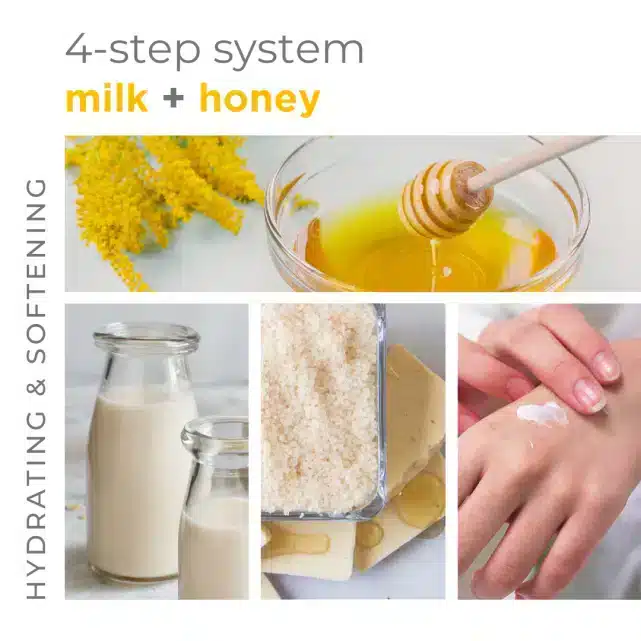 4-step system
milk + honey

HYDRATING & SOFTENING