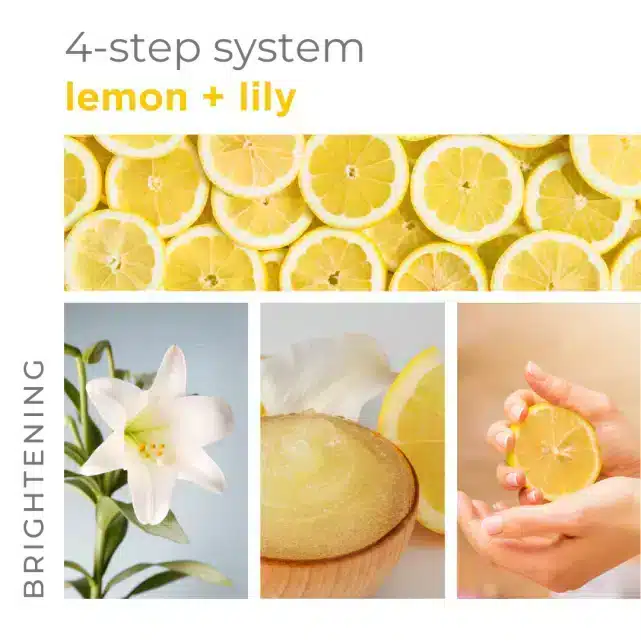 4-step system
lemon + lily

BRIGHTENING